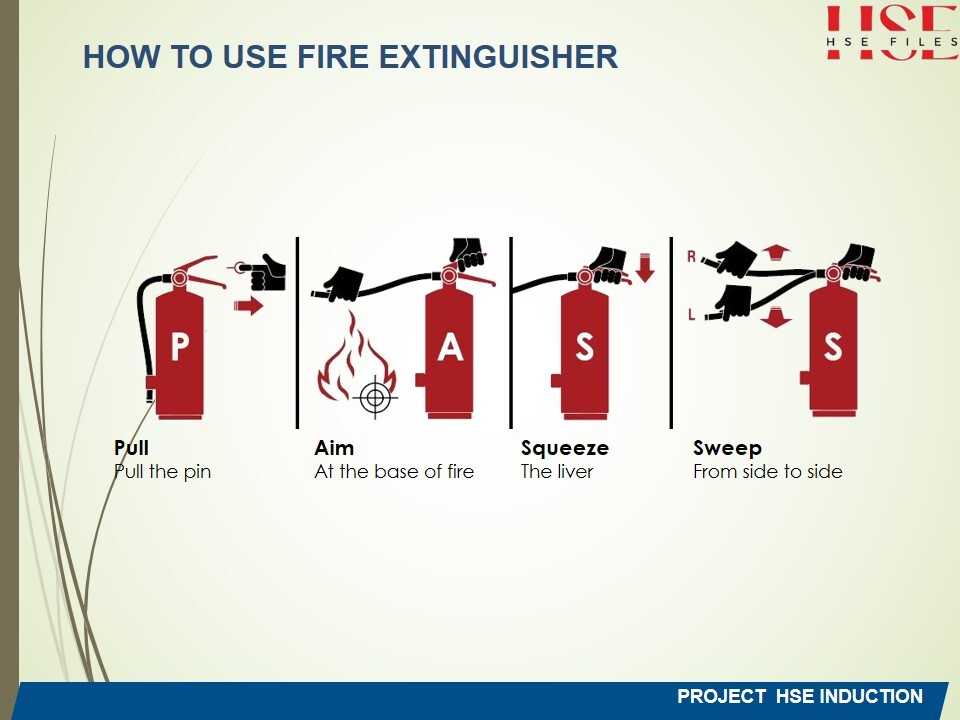 HSE
HSE FILES

HOW TO USE FIRE EXTINGUISHER

P

A

S

R
L
S

Pull
Pull the pin

Aim
At the base of fire

Squeeze
The liver

Sweep
From side to side

PROJECT HSE INDUCTION