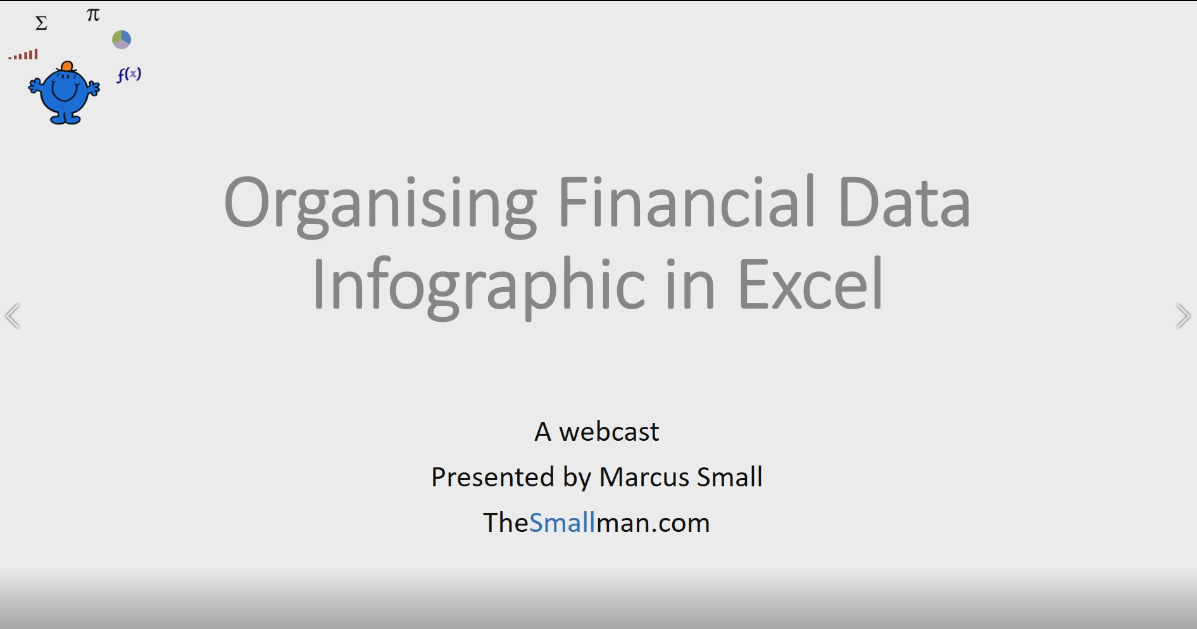 $\Sigma$ $\pi$ $f(x)$

Organising Financial Data Infographic in Excel

A webcast

Presented by Marcus Small

TheSmallman.com