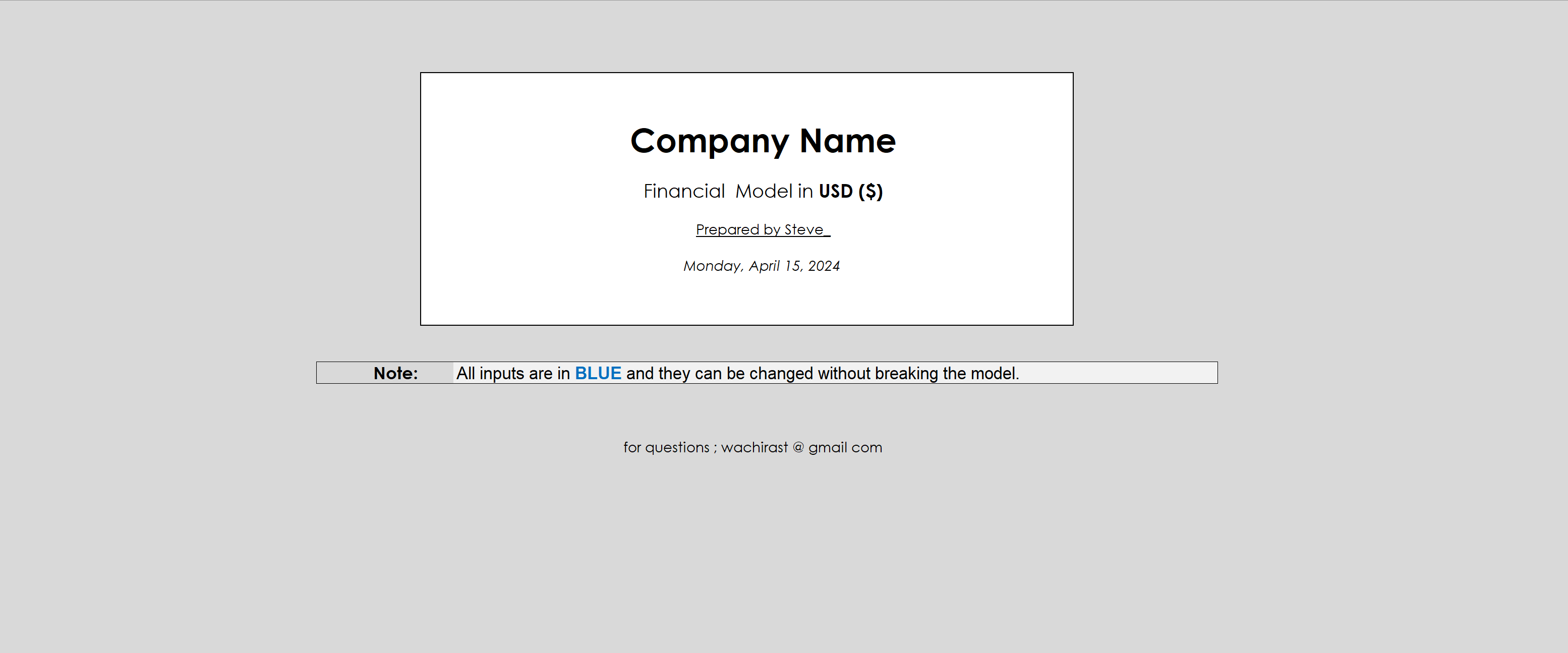 Company Name

Financial Model in USD ($)

Prepared by Steve

Monday, April 15, 2024

Note: All inputs are in BLUE and they can be changed without breaking the model.

for questions ; wachirast @ gmail com