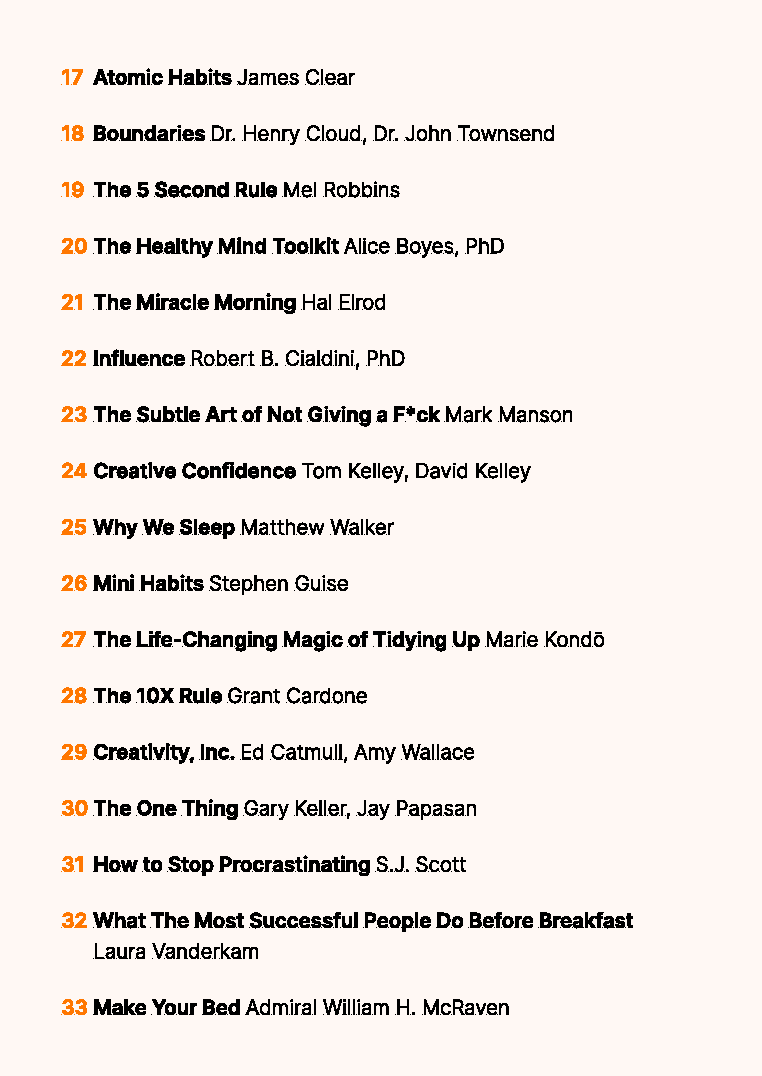 17 Atomic Habits James Clear

18 Boundaries Dr. Henry Cloud, Dr. John Townsend

19 The 5 Second Rule Mel Robbins

20 The Healthy Mind Toolkit Alice Boyes, PhD

21 The Miracle Morning Hal Elrod

22 Influence Robert B. Cialdini, PhD

23 The Subtle Art of Not Giving a F*ck Mark Manson

24 Creative Confidence Tom Kelley, David Kelley

25 Why We Sleep Matthew Walker

26 Mini Habits Stephen Guise

27 The Life-Changing Magic of Tidying Up Marie Kondō

28 The 10X Rule Grant Cardone

29 Creativity, Inc. Ed Catmull, Amy Wallace

30 The One Thing Gary Keller, Jay Papasan

31 How to Stop Procrastinating S.J. Scott

32 What The Most Successful People Do Before Breakfast Laura Vanderkam

33 Make Your Bed Admiral William H. McRaven