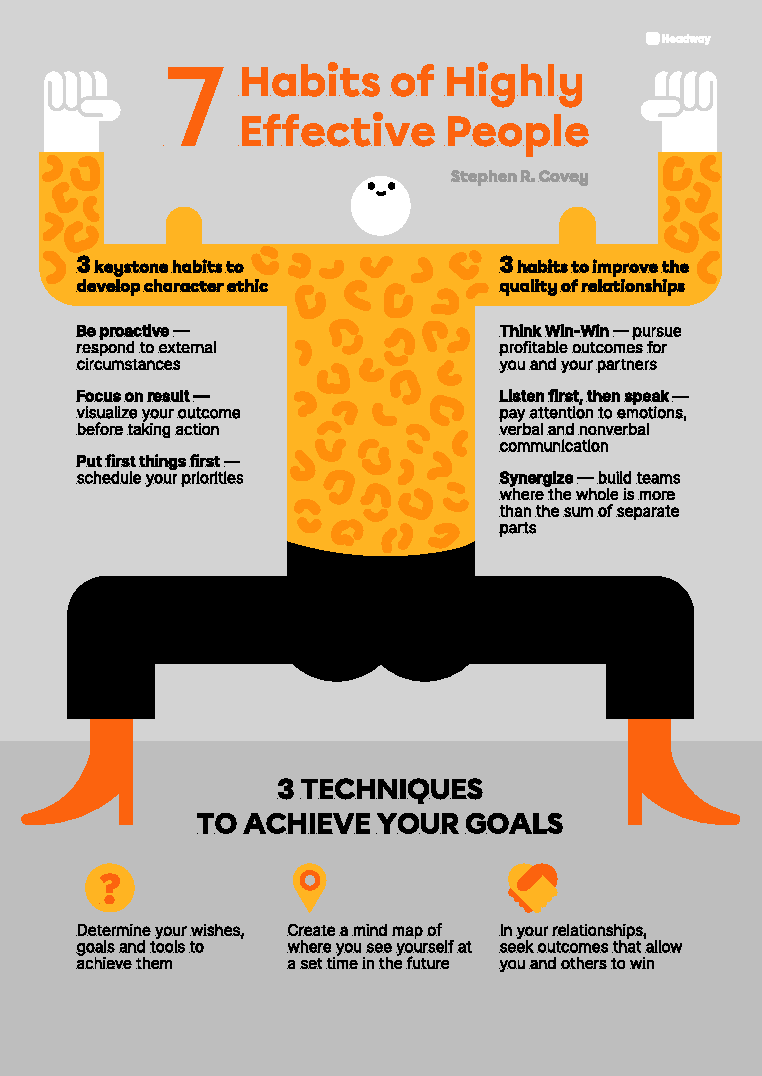 Headway

7 Habits of Highly Effective People

Stephen R. Covey

3 keystone habits to develop character ethic

Be proactive — respond to external circumstances

Focus on result — visualize your outcome before taking action

Put first things first — schedule your priorities

3 habits to improve the quality of relationships

Think Win-Win — pursue profitable outcomes for you and your partners

Listen first, then speak — pay attention to emotions, verbal and nonverbal communication

Synergize — build teams where the whole is more than the sum of separate parts

3 TECHNIQUES TO ACHIEVE YOUR GOALS

?

Determine your wishes, goals and tools to achieve them

Create a mind map of where you see yourself at a set time in the future

In your relationships, seek outcomes that allow you and others to win