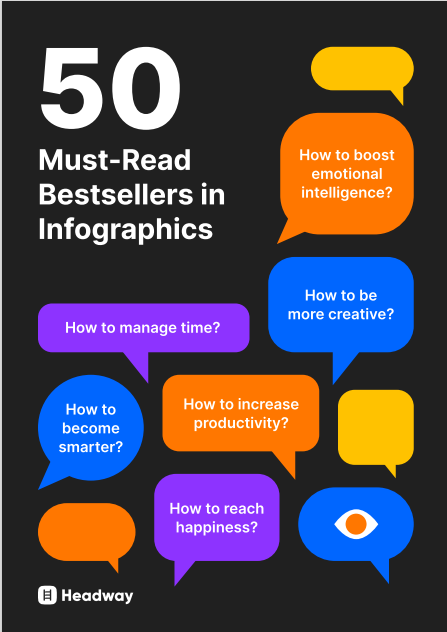 50
Must-Read Bestsellers in Infographics

How to boost emotional intelligence?

How to be more creative?

How to manage time?

How to become smarter?

How to increase productivity?

How to reach happiness?

Headway